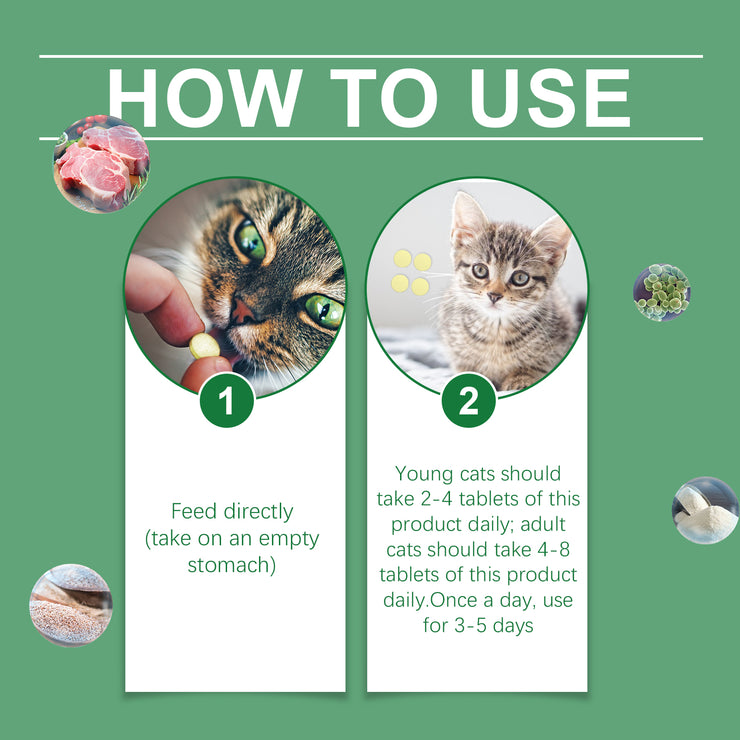 HOW TO USE

1

Feed directly (take on an empty stomach)

2

Young cats should take 2-4 tablets of this product daily; adult cats should take 4-8 tablets of this product daily.Once a day, use for 3-5 days