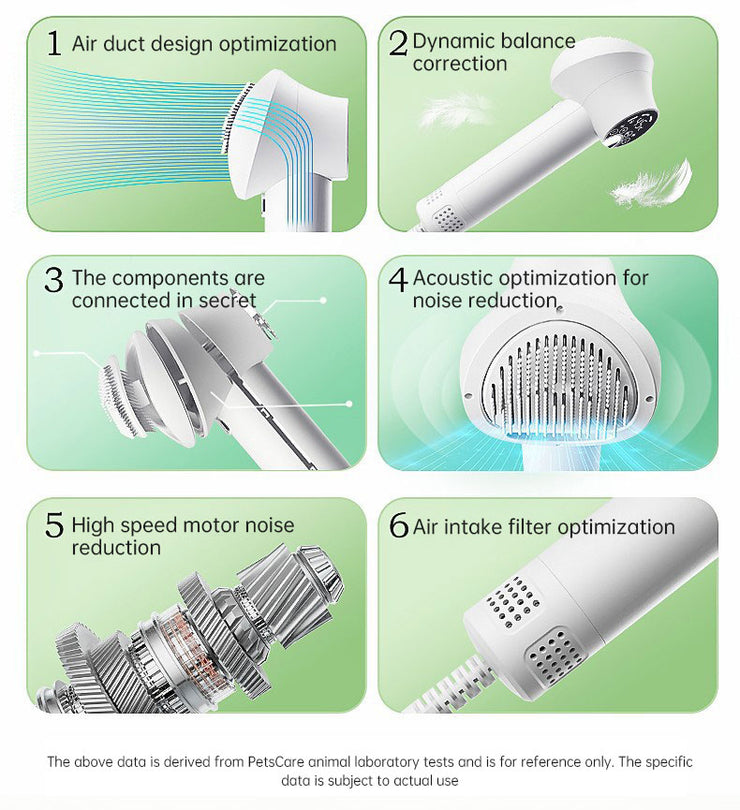 1 Air duct design optimization

2 Dynamic balance correction

3 The components are connected in secret

4 Acoustic optimization for noise reduction

5 High speed motor noise reduction

6 Air intake filter optimization

The above data is derived from PetsCare animal laboratory tests and is for reference only. The specific data is subject to actual use